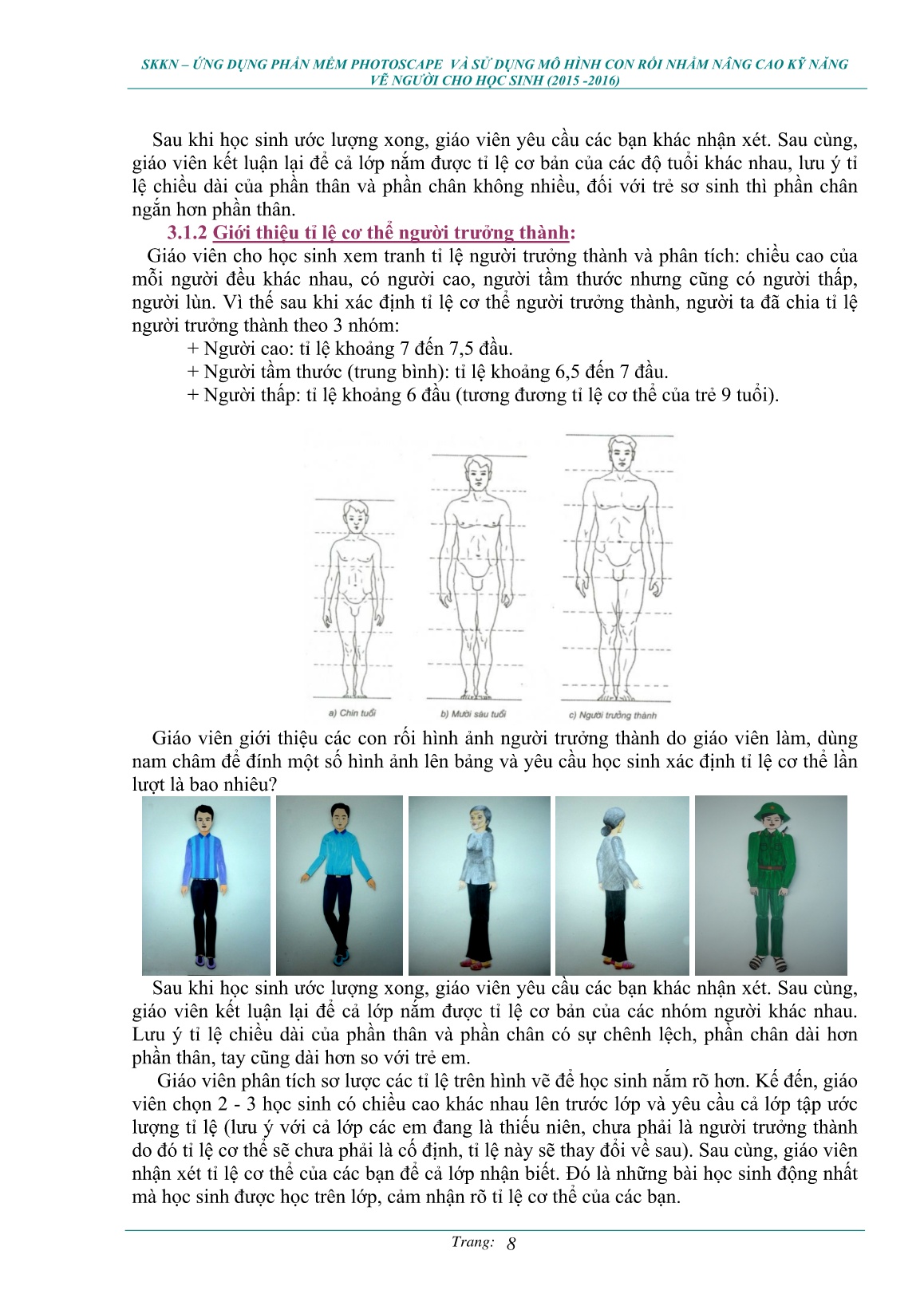 SKKN – ỨNG DỤNG PHẦN MỀM PHOTOSCAPE VÀ SỬ DỤNG MÔ HÌNH CON RỐI NHẰM NÂNG CAO KỸ NĂNG VẼ NGƯỜI CHO HỌC SINH (2015 -2016)

Sau khi học sinh ước lượng xong, giáo viên yêu cầu các bạn khác nhận xét. Sau cùng, giáo viên kết luận lại để cả lớp nắm được tỉ lệ cơ bản của các độ tuổi khác nhau, lưu ý tỉ lệ chiều dài của phần thân và phần chân không nhiều, đối với trẻ sơ sinh thì phần chân ngắn hơn phần thân.

3.1.2 Giới thiệu tỉ lệ cơ thể người trưởng thành:

Giáo viên cho học sinh xem tranh tỉ lệ người trưởng thành và phân tích: chiều cao của mỗi người đều khác nhau, có người cao, người tầm thước nhưng cũng có người thấp, người lùn. Vì thế sau khi xác định tỉ lệ cơ thể người trưởng thành, người ta đã chia tỉ lệ người trưởng thành theo 3 nhóm:

+ Người cao: tỉ lệ khoảng 7 đến 7,5 đầu.
+ Người tầm thước (trung bình): tỉ lệ khoảng 6,5 đến 7 đầu.
+ Người thấp: tỉ lệ khoảng 6 đầu (tương đương tỉ lệ cơ thể của trẻ 9 tuổi).

a) Chín tuổi
b) Mười sáu tuổi
c) Người trưởng thành

Giáo viên giới thiệu các con rối hình ảnh người trưởng thành do giáo viên làm, dùng nam châm để đính một số hình ảnh lên bảng và yêu cầu học sinh xác định tỉ lệ cơ thể lần lượt là bao nhiêu?

Sau khi học sinh ước lượng xong, giáo viên yêu cầu các bạn khác nhận xét. Sau cùng, giáo viên kết luận lại để cả lớp nắm được tỉ lệ cơ bản của các nhóm người khác nhau. Lưu ý tỉ lệ chiều dài của phần thân và phần chân có sự chênh lệch, phần chân dài hơn phần thân, tay cũng dài hơn so với trẻ em.

Giáo viên phân tích sơ lược các tỉ lệ trên hình vẽ để học sinh nắm rõ hơn. Kế đến, giáo viên chọn 2 - 3 học sinh có chiều cao khác nhau lên trước lớp và yêu cầu cả lớp tập ước lượng tỉ lệ (lưu ý với cả lớp các em đang là thiếu niên, chưa phải là người trưởng thành do đó tỉ lệ cơ thể sẽ chưa phải là cố định, tỉ lệ này sẽ thay đổi về sau). Sau cùng, giáo viên nhận xét tỉ lệ cơ thể của các bạn để cả lớp nhận biết. Đó là những bài học sinh động nhất mà học sinh được học trên lớp, cảm nhận rõ tỉ lệ cơ thể của các bạn.

Trang: 8