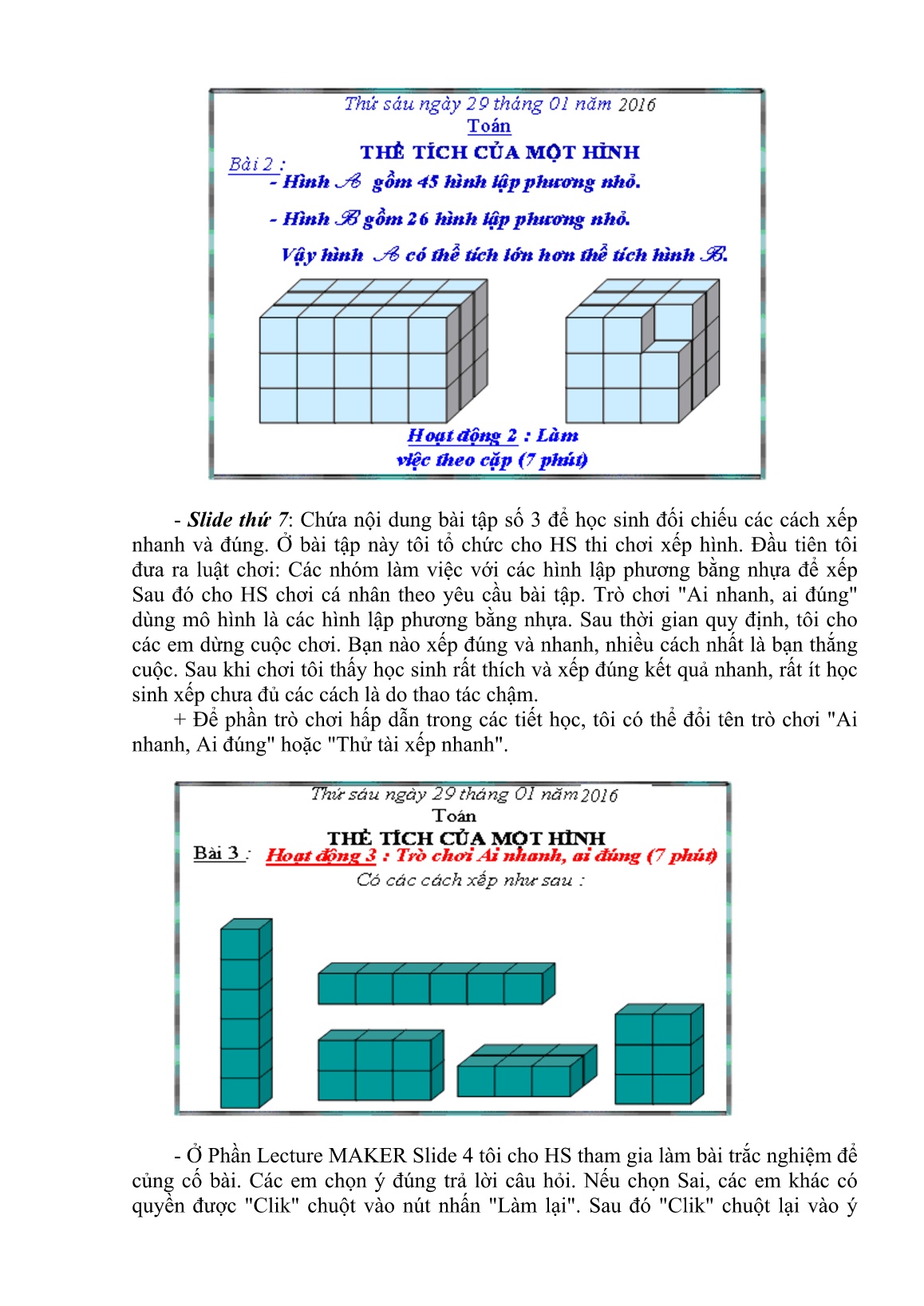 Thứ sáu ngày 29 tháng 01 năm 2016
Toán
THỂ TÍCH CỦA MỘT HÌNH
Bài 2 :
- Hình A gồm 45 hình lập phương nhỏ.
- Hình B gồm 26 hình lập phương nhỏ.
Vậy hình A có thể tích lớn hơn thể tích hình B.
Hoạt động 2 : Làm việc theo cặp (7 phút)

- Slide thứ 7: Chứa nội dung bài tập số 3 để học sinh đối chiếu các cách xếp nhanh và đúng. Ở bài tập này tôi tổ chức cho HS thi chơi xếp hình. Đầu tiên tôi đưa ra luật chơi: Các nhóm làm việc với các hình lập phương bằng nhựa để xếp Sau đó cho HS chơi cá nhân theo yêu cầu bài tập. Trò chơi "Ai nhanh, ai đúng" dùng mô hình là các hình lập phương bằng nhựa. Sau thời gian quy định, tôi cho các em dừng cuộc chơi. Bạn nào xếp đúng và nhanh, nhiều cách nhất là bạn thắng cuộc. Sau khi chơi tôi thấy học sinh rất thích và xếp đúng kết quả nhanh, rất ít học sinh xếp chưa đủ các cách là do thao tác chậm.

+ Để phần trò chơi hấp dẫn trong các tiết học, tôi có thể đổi tên trò chơi "Ai nhanh, Ai đúng" hoặc "Thử tài xếp nhanh".

Thứ sáu ngày 29 tháng 01 năm 2016
Toán
THỂ TÍCH CỦA MỘT HÌNH
Bài 3 : Hoạt động 3 : Trò chơi Ai nhanh, ai đúng (7 phút)
Có các cách xếp như sau :

- Ở Phần Lecture MAKER Slide 4 tôi cho HS tham gia làm bài trắc nghiệm để củng cố bài. Các em chọn ý đúng trả lời câu hỏi. Nếu chọn Sai, các em khác có quyền được "Clik" chuột vào nút nhấn "Làm lại". Sau đó "Clik" chuột lại vào ý